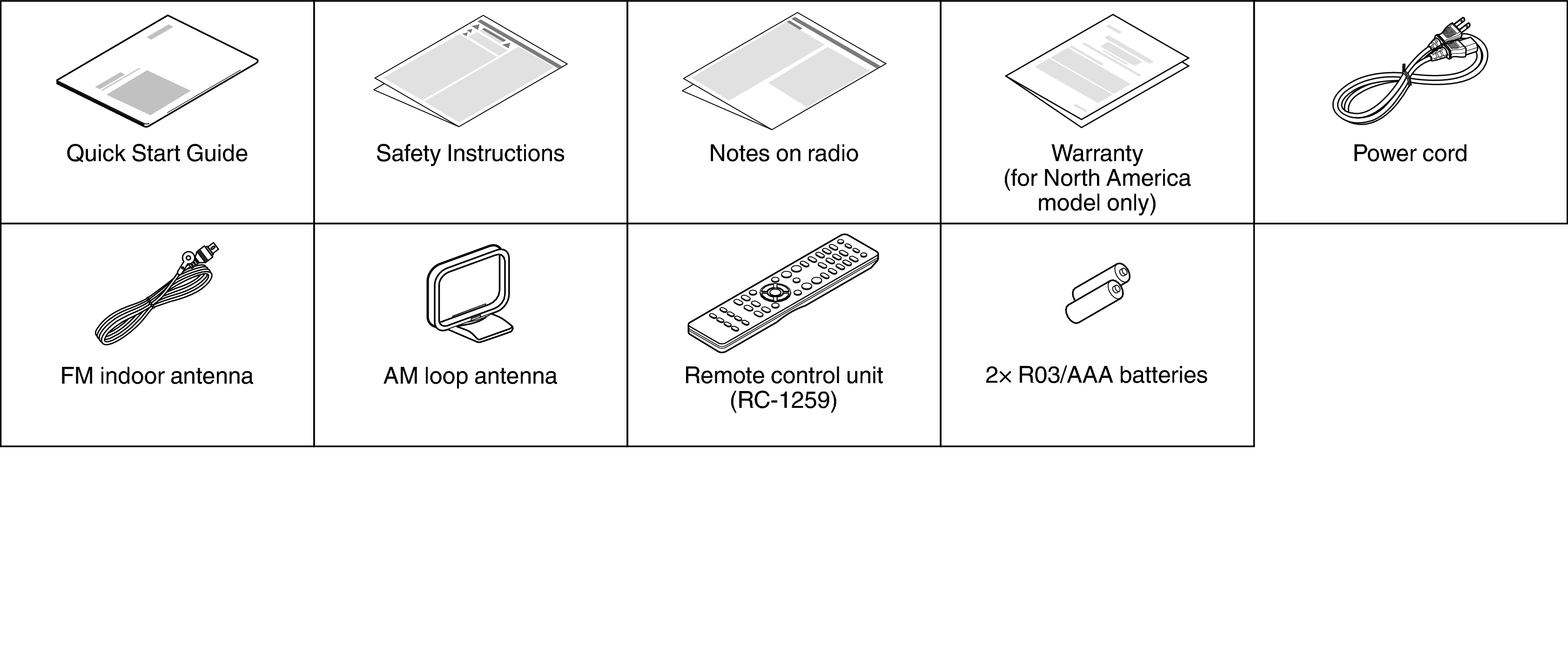 | Quick Start Guide | Safety Instructions | Notes on radio | Warranty (for North America model only) | Power cord |
|---|---|---|---|---|
| FM indoor antenna | AM loop antenna | Remote control unit (RC-1259) | 2× R03/AAA batteries | |